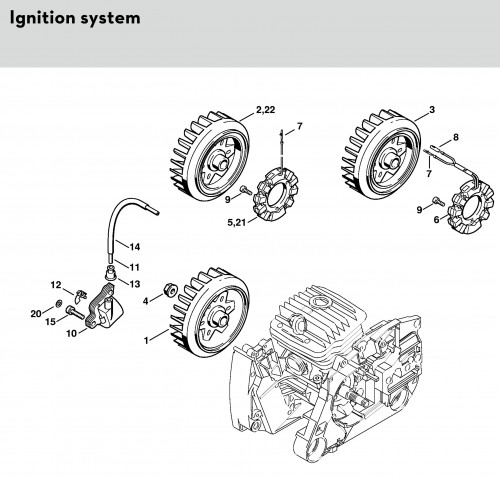 Ignition system

2,22
7
3
8
7
9
5,21
9
6
14
11
13
12
4
20
15
10
1